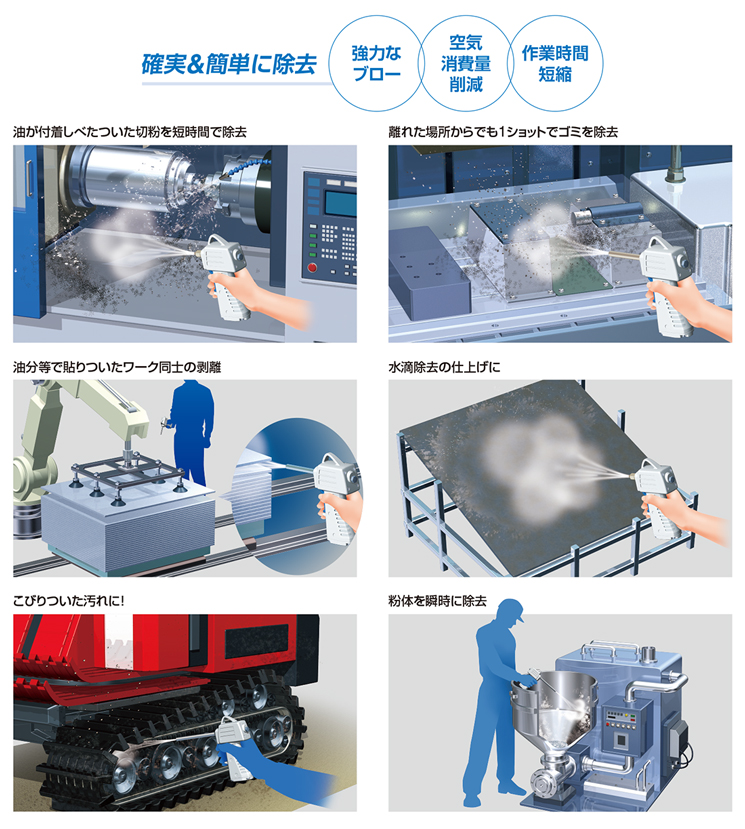 確実&簡単に除去

強力なブロー

空気消費量削減

作業時間短縮

油が付着しべたついた切粉を短時間で除去

離れた場所からでも1ショットでゴミを除去

油分等で貼りついたワーク同士の剥離

水滴除去の仕上げに

こびりついた汚れに!

粉体を瞬時に除去